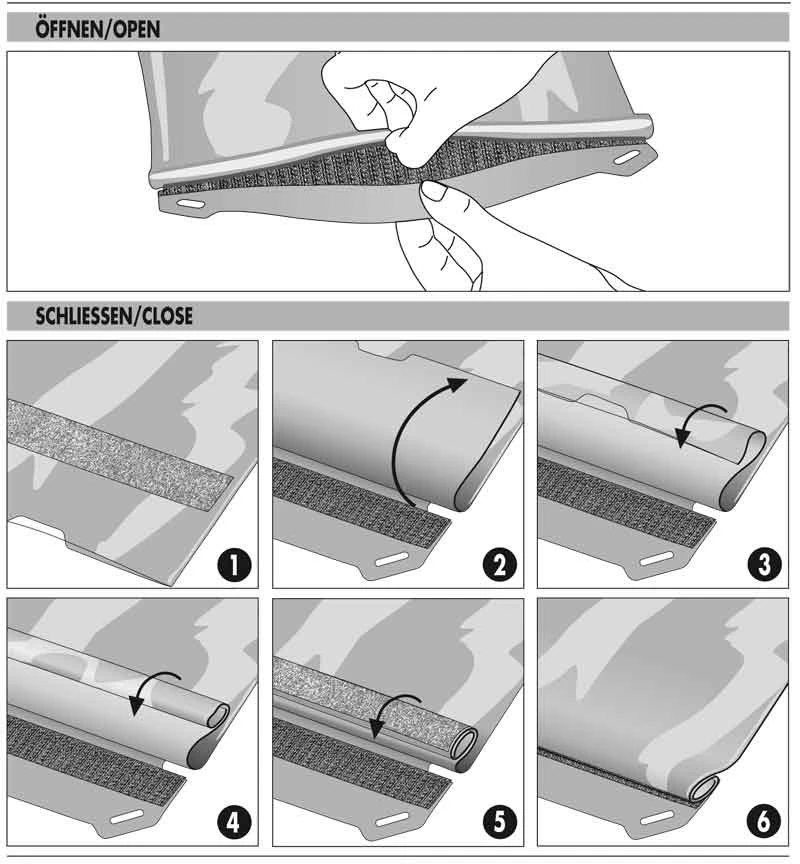 ÖFFNEN/OPEN

SCHLIESSEN/CLOSE

1

2

3

4

5

6