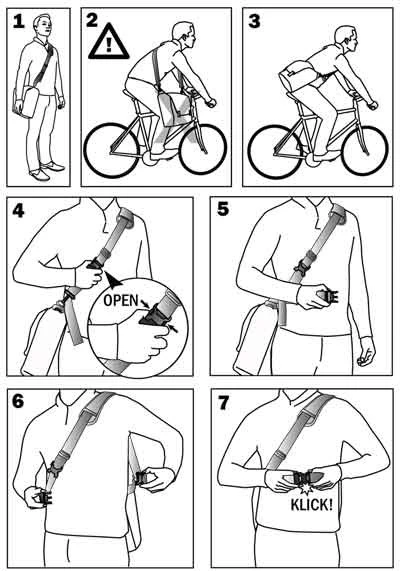 1

2

!

3

4

OPEN

5

6

7

KLICK!